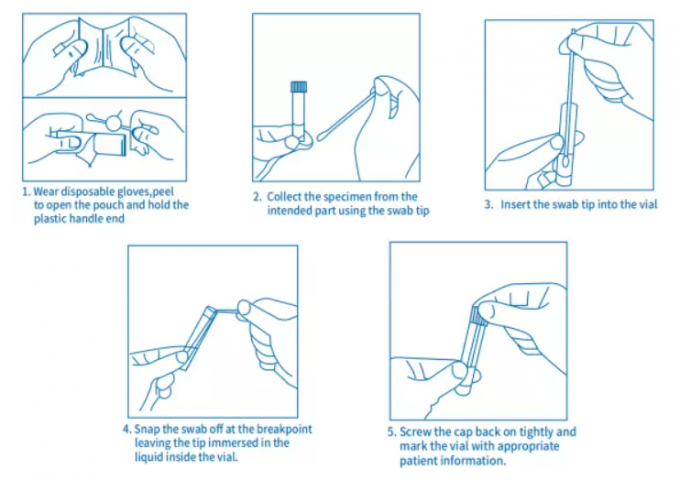 1. Wear disposable gloves,peel to open the pouch and hold the plastic handle end

2. Collect the specimen from the intended part using the swab tip

3. Insert the swab tip into the vial

4. Snap the swab off at the breakpoint leaving the tip immersed in the liquid inside the vial.

5. Screw the cap back on tightly and mark the vial with appropriate patient information.